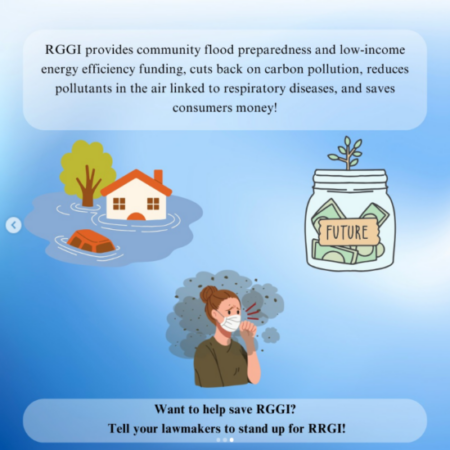 RGGI provides community flood preparedness and low-income energy efficiency funding, cuts back on carbon pollution, reduces pollutants in the air linked to respiratory diseases, and saves consumers money!

FUTURE

Want to help save RGGI?
Tell your lawmakers to stand up for RRGI!